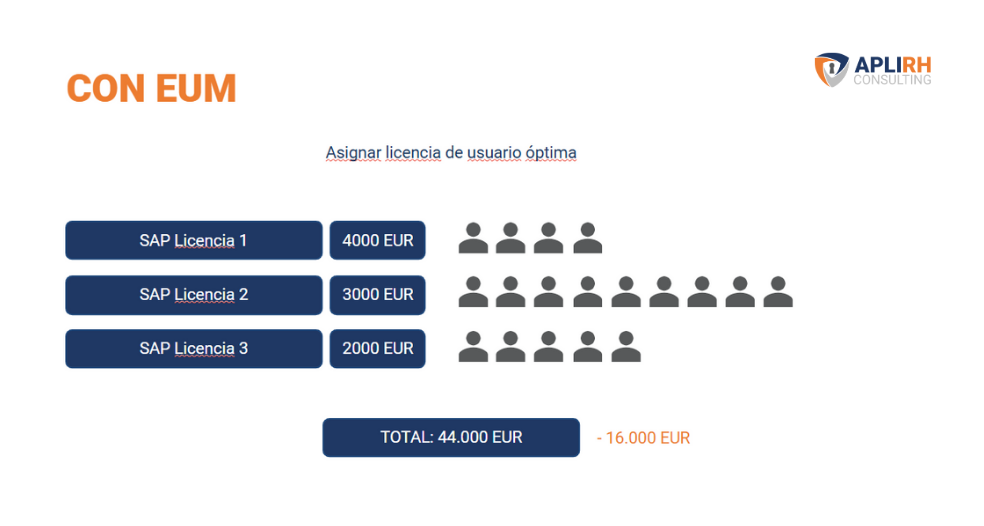 CON EUM

APLIRH
CONSULTING

Asignar licencia de usuario óptima

SAP Licencia 1
4000 EUR

SAP Licencia 2
3000 EUR

SAP Licencia 3
2000 EUR

TOTAL: 44.000 EUR
- 16.000 EUR